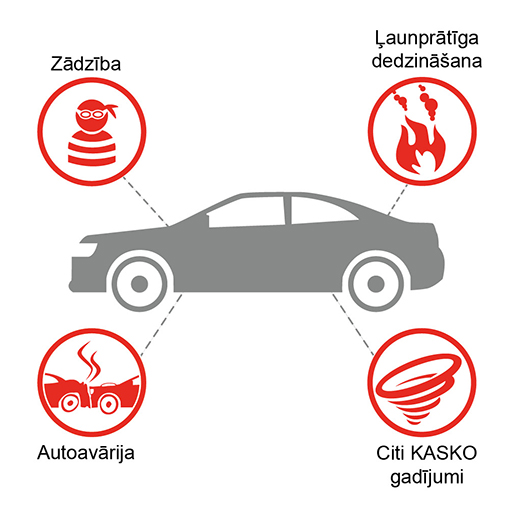 Zādzība

Ļaunprātīga dedzināšana

Autoavārija

Citi KASKO gadījumi